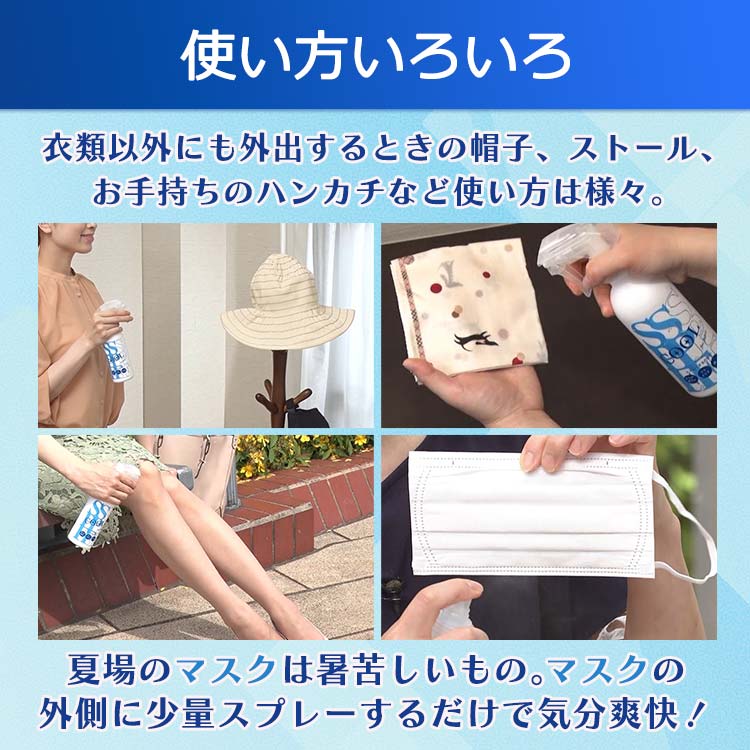 使い方いろいろ

衣類以外にも外出するときの帽子、ストール、お手持ちのハンカチなど使い方は様々。

夏場のマスクは暑苦しいもの。マスクの外側に少量スプレーするだけで気分爽快！